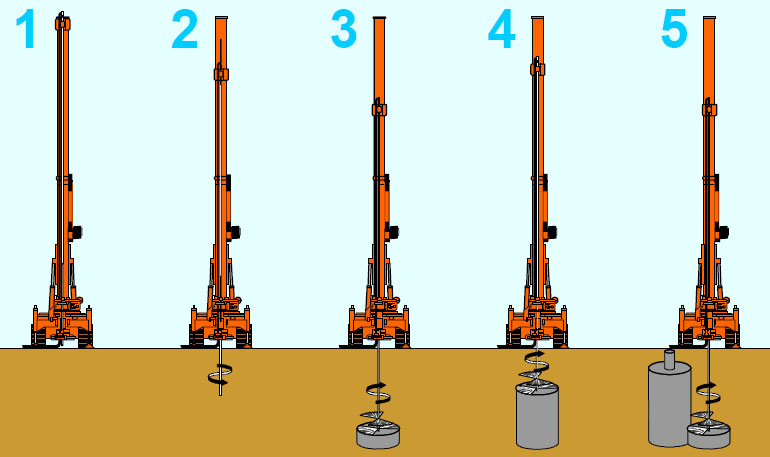 1
2
3
4
5